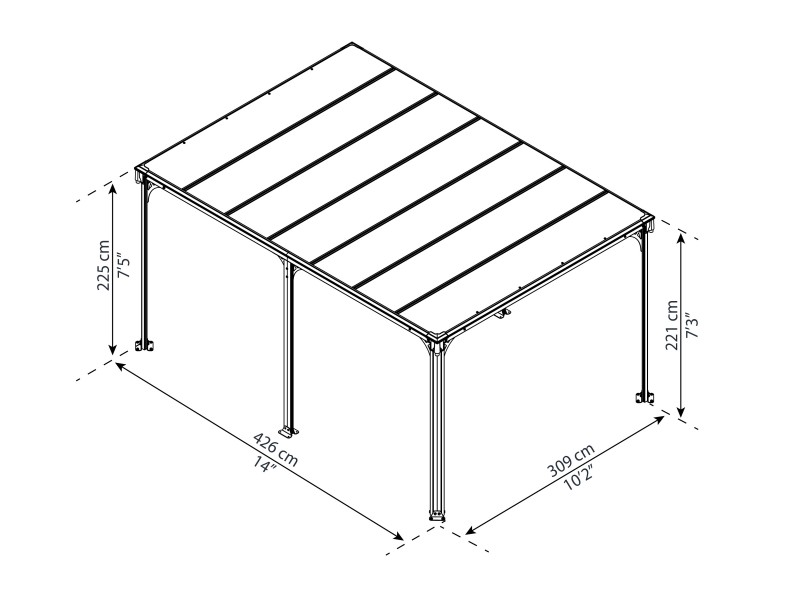 225 cm
7'5"

221 cm
7'3"

426 cm
14"

309 cm
10'2"