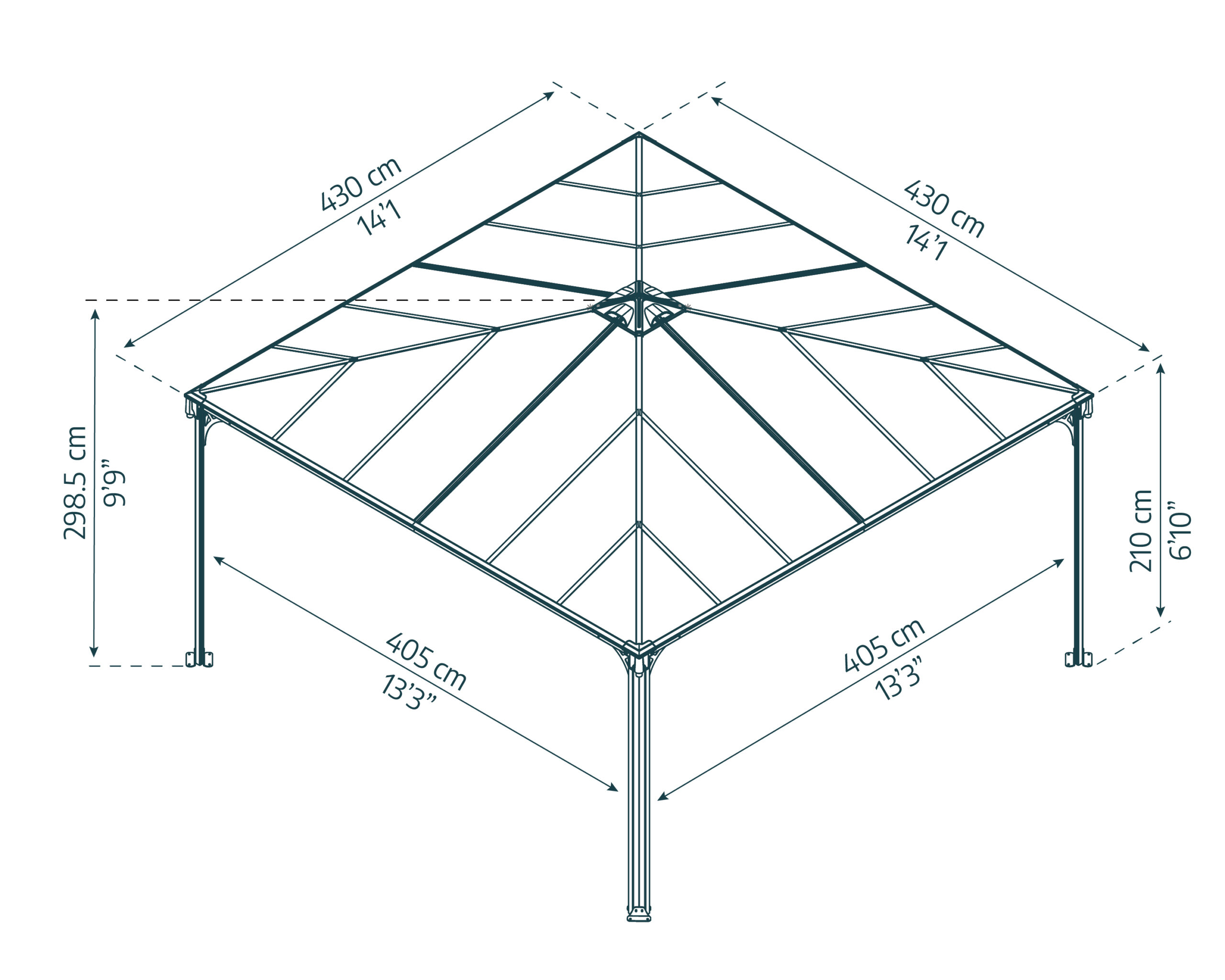 430 cm
14'1

430 cm
14'1

298.5 cm
9'9"

210 cm
6'10"

405 cm
13'3"

405 cm
13'3"