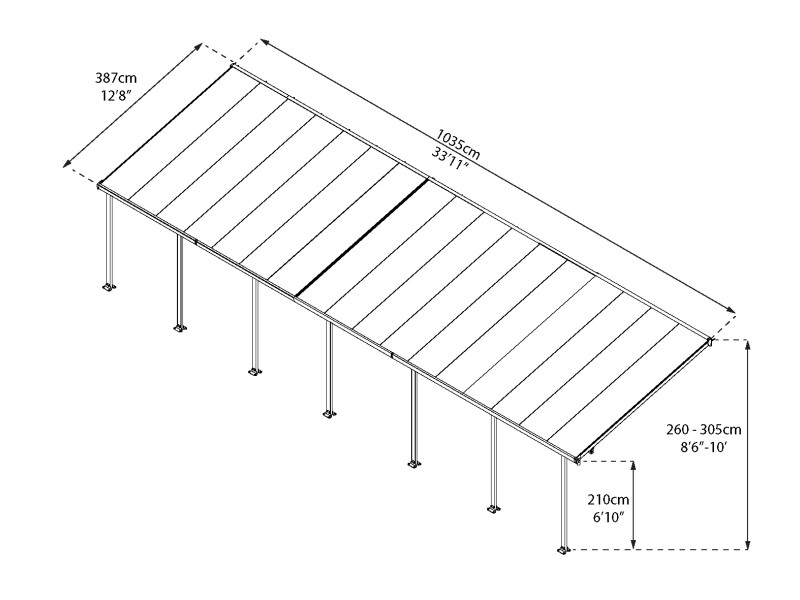 387cm
12'8"

1035cm
33'11"

260 - 305cm
8'6"-10'

210cm
6'10"