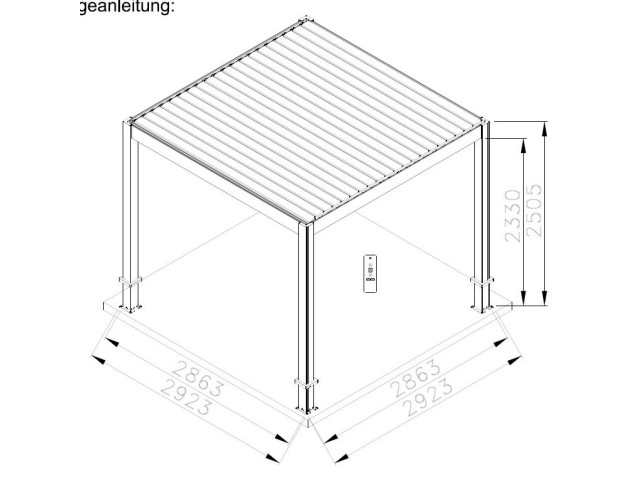 geanleitung:

2330
2505

2863
2923

2863
2923